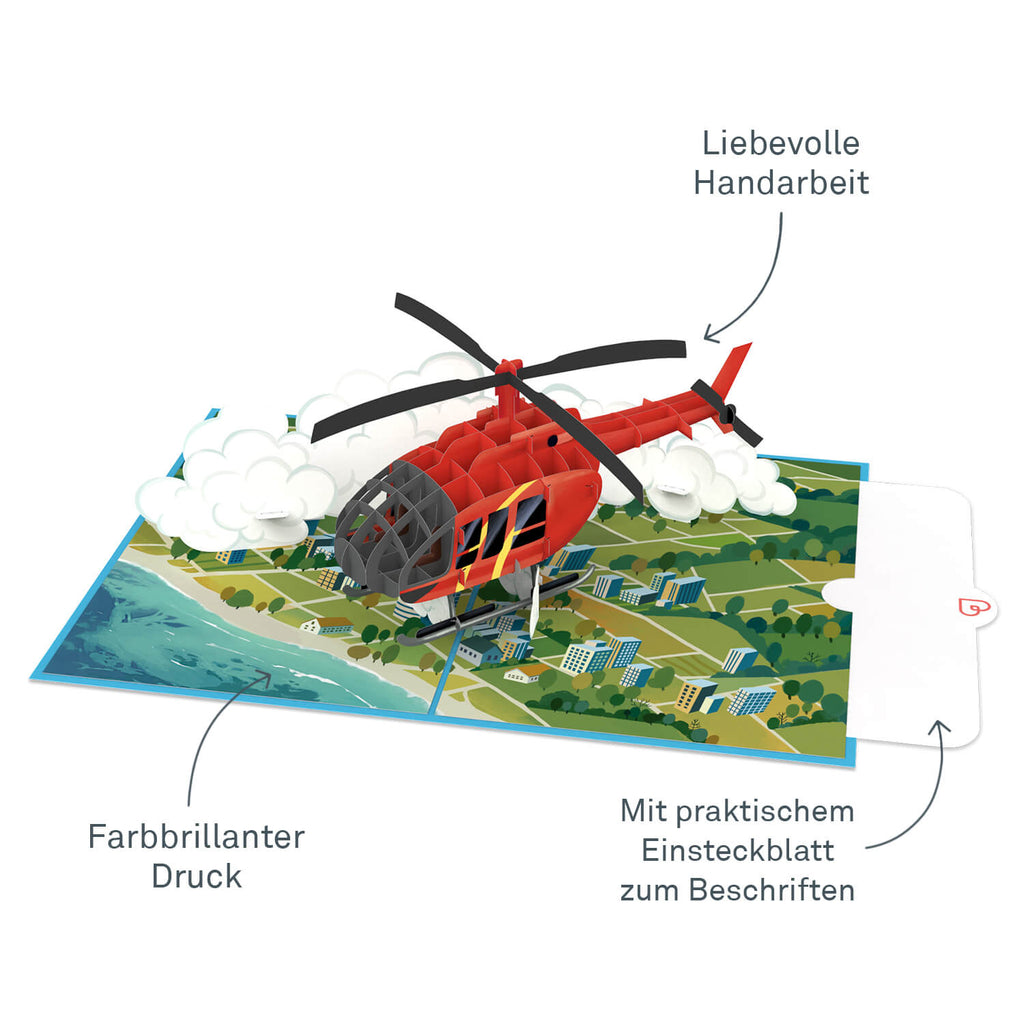 Liebevolle
Handarbeit

Farbbrillanter
Druck

Mit praktischem
Einsteckblatt
zum Beschriften